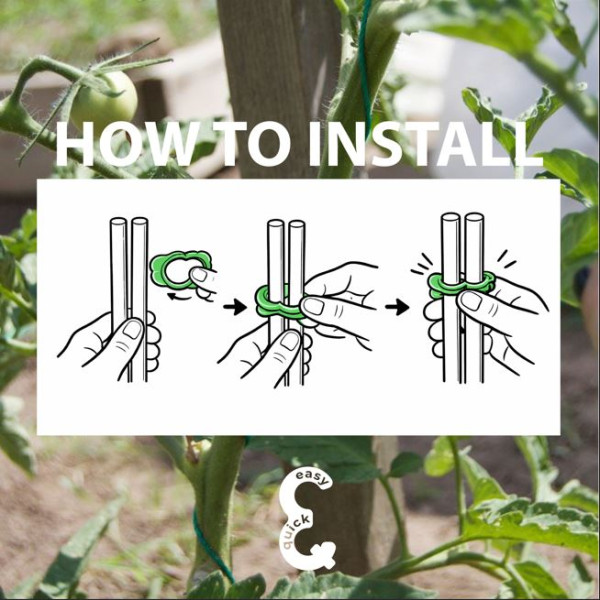 HOW TO INSTALL

easy
quick